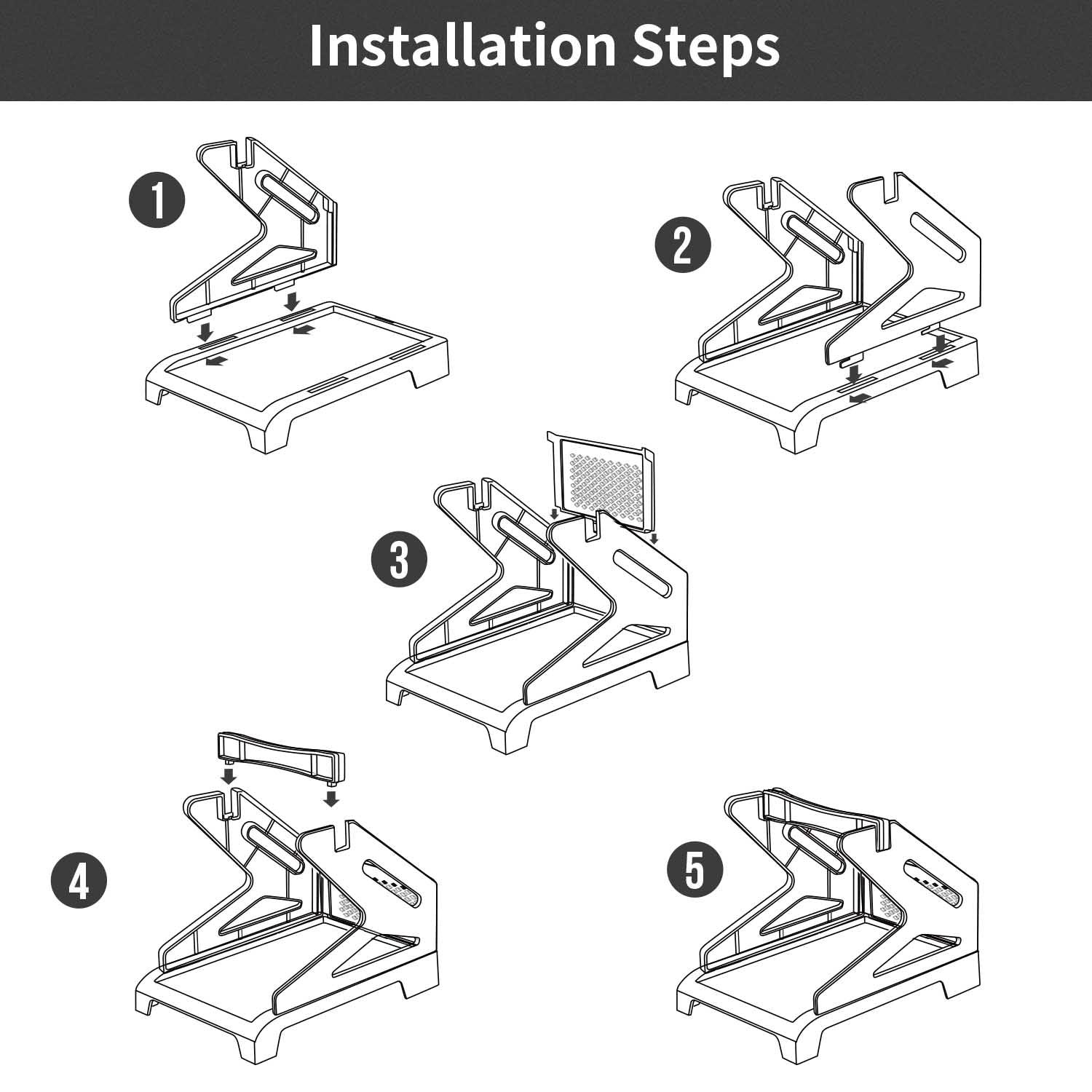 Installation Steps

1

2

3

4

5